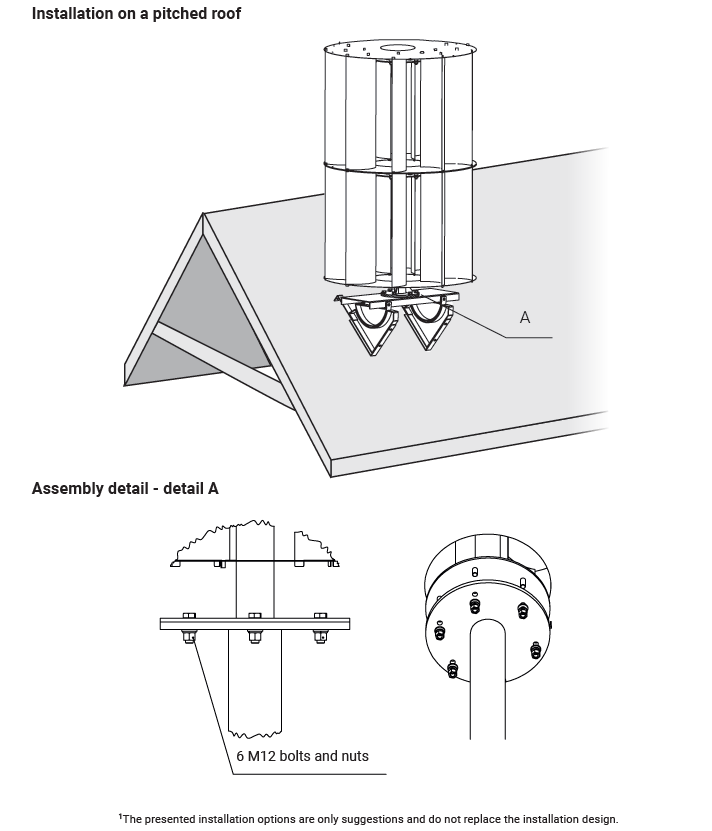 Installation on a pitched roof

A

Assembly detail - detail A

6 M12 bolts and nuts

$^1$The presented installation options are only suggestions and do not replace the installation design.